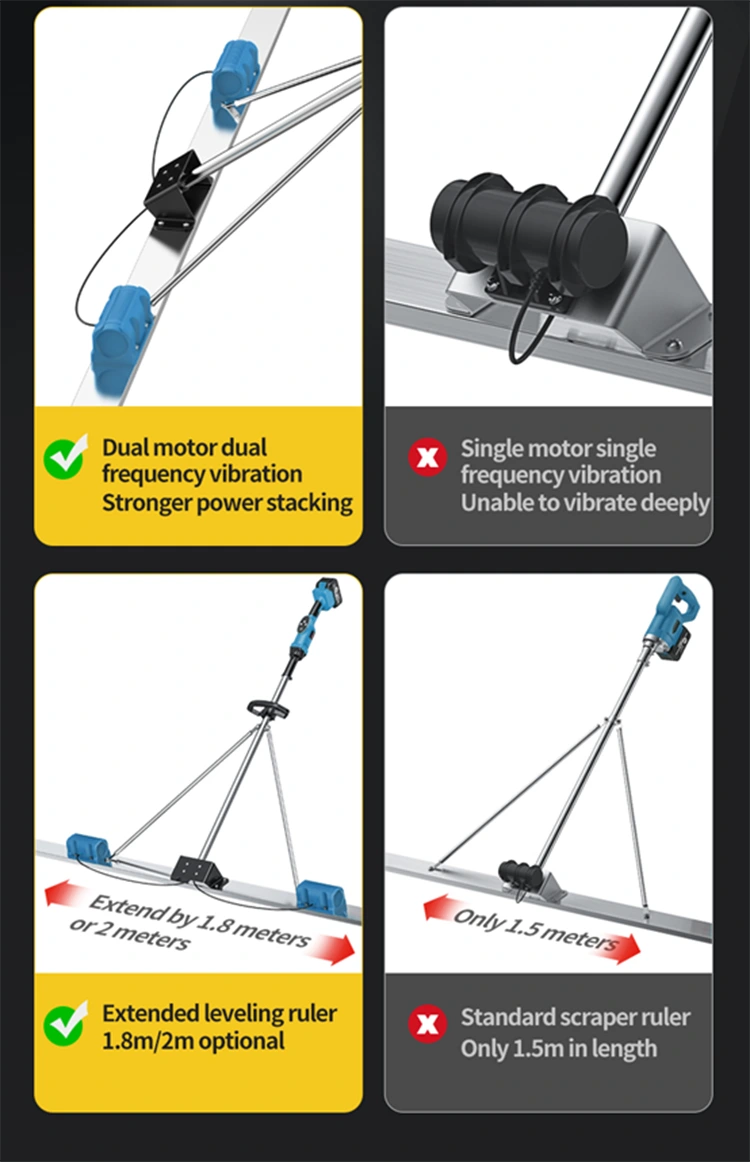 Dual motor dual frequency vibration
Stronger power stacking

Single motor single frequency vibration
Unable to vibrate deeply

Extend by 1.8 meters or 2 meters

Extended leveling ruler
1.8m/2m optional

Only 1.5 meters

Standard scraper ruler
Only 1.5m in length